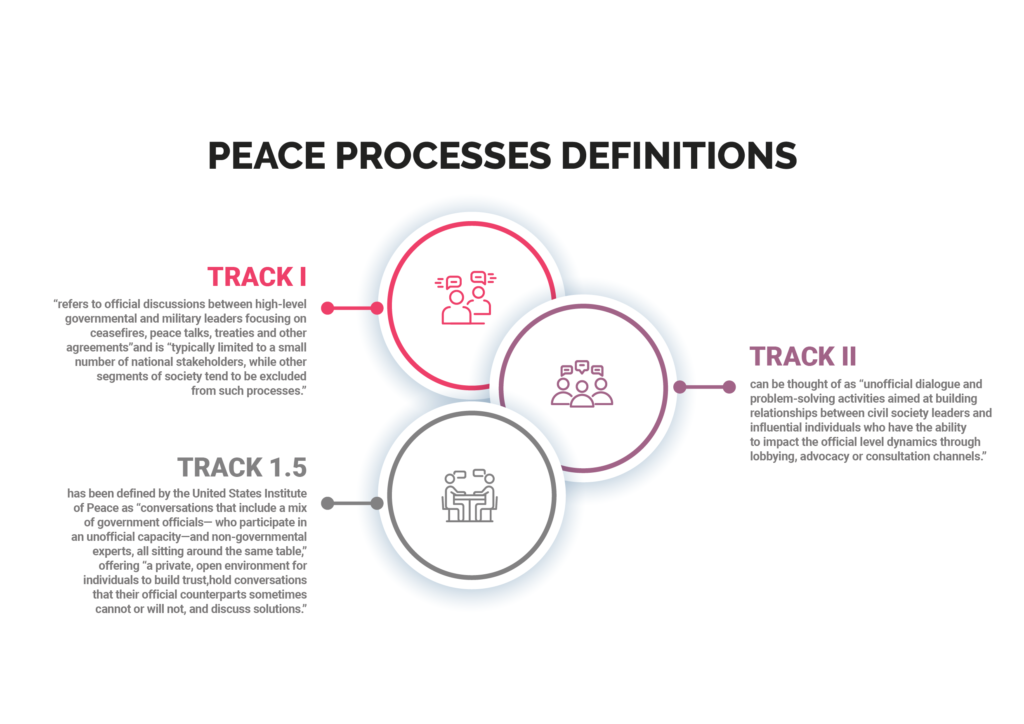 PEACE PROCESSES DEFINITIONS

TRACK I

"refers to official discussions between high-level governmental and military leaders focusing on ceasefires, peace talks, treaties and other agreements"and is "typically limited to a small number of national stakeholders, while other segments of society tend to be excluded from such processes."

TRACK II

can be thought of as "unofficial dialogue and problem-solving activities aimed at building relationships between civil society leaders and influential individuals who have the ability to impact the official level dynamics through lobbying, advocacy or consultation channels."

TRACK 1.5

has been defined by the United States Institute of Peace as "conversations that include a mix of government officials— who participate in an unofficial capacity—and non-governmental experts, all sitting around the same table," offering "a private, open environment for individuals to build trust,hold conversations that their official counterparts sometimes cannot or will not, and discuss solutions."